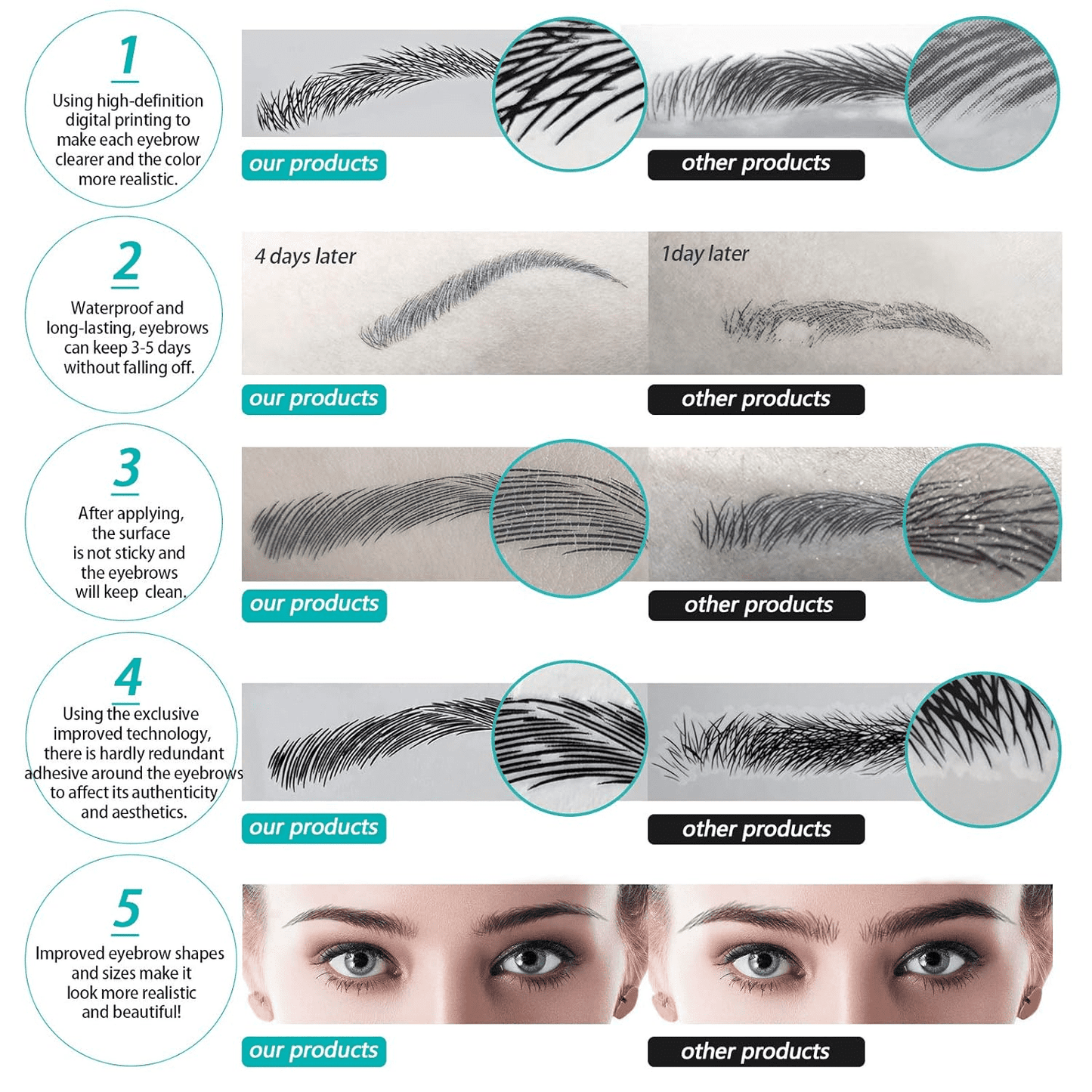 1
Using high-definition digital printing to make each eyebrow clearer and the color more realistic.

our products

other products

2
Waterproof and long-lasting, eyebrows can keep 3-5 days without falling off.

4 days later

1day later

our products

other products

3
After applying, the surface is not sticky and the eyebrows will keep clean.

our products

other products

4
Using the exclusive improved technology, there is hardly redundant adhesive around the eyebrows to affect its authenticity and aesthetics.

our products

other products

5
Improved eyebrow shapes and sizes make it look more realistic and beautiful!

our products

other products