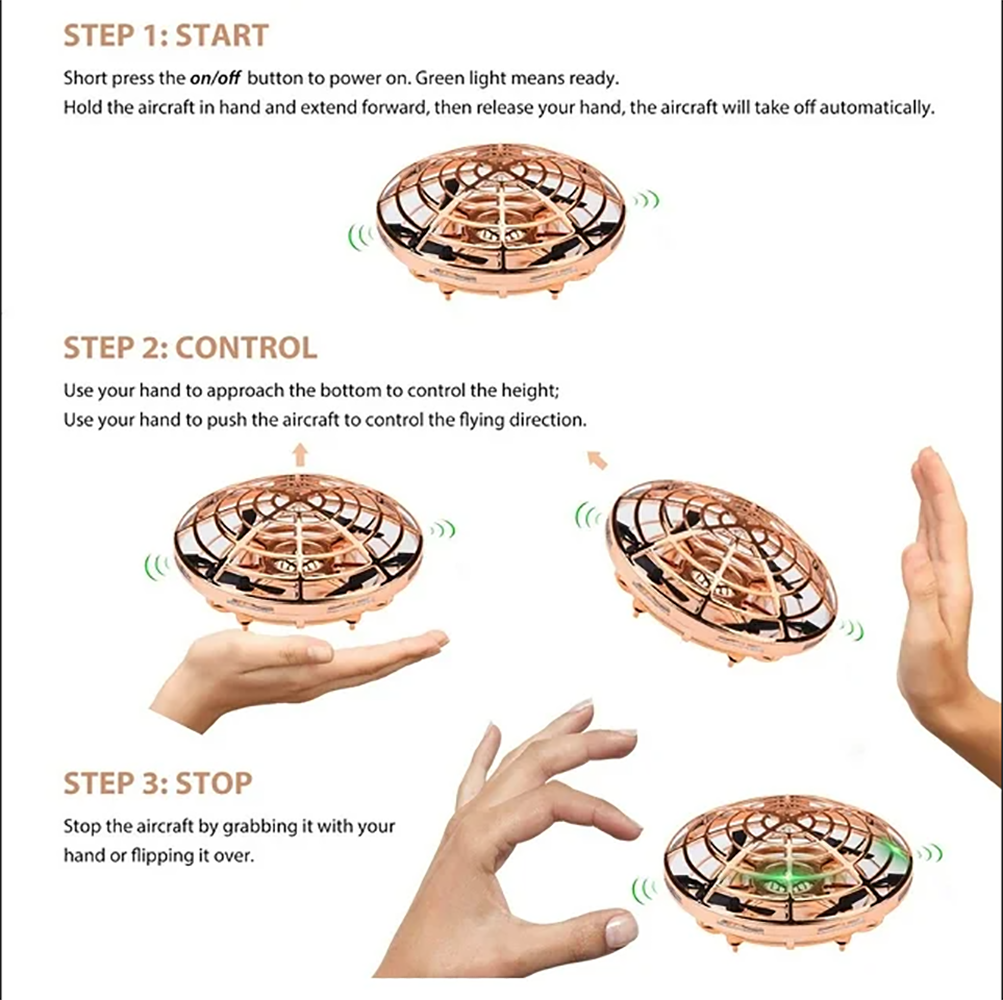 STEP 1: START

Short press the on/off button to power on. Green light means ready.
Hold the aircraft in hand and extend forward, then release your hand, the aircraft will take off automatically.

STEP 2: CONTROL

Use your hand to approach the bottom to control the height;
Use your hand to push the aircraft to control the flying direction.

STEP 3: STOP

Stop the aircraft by grabbing it with your hand or flipping it over.