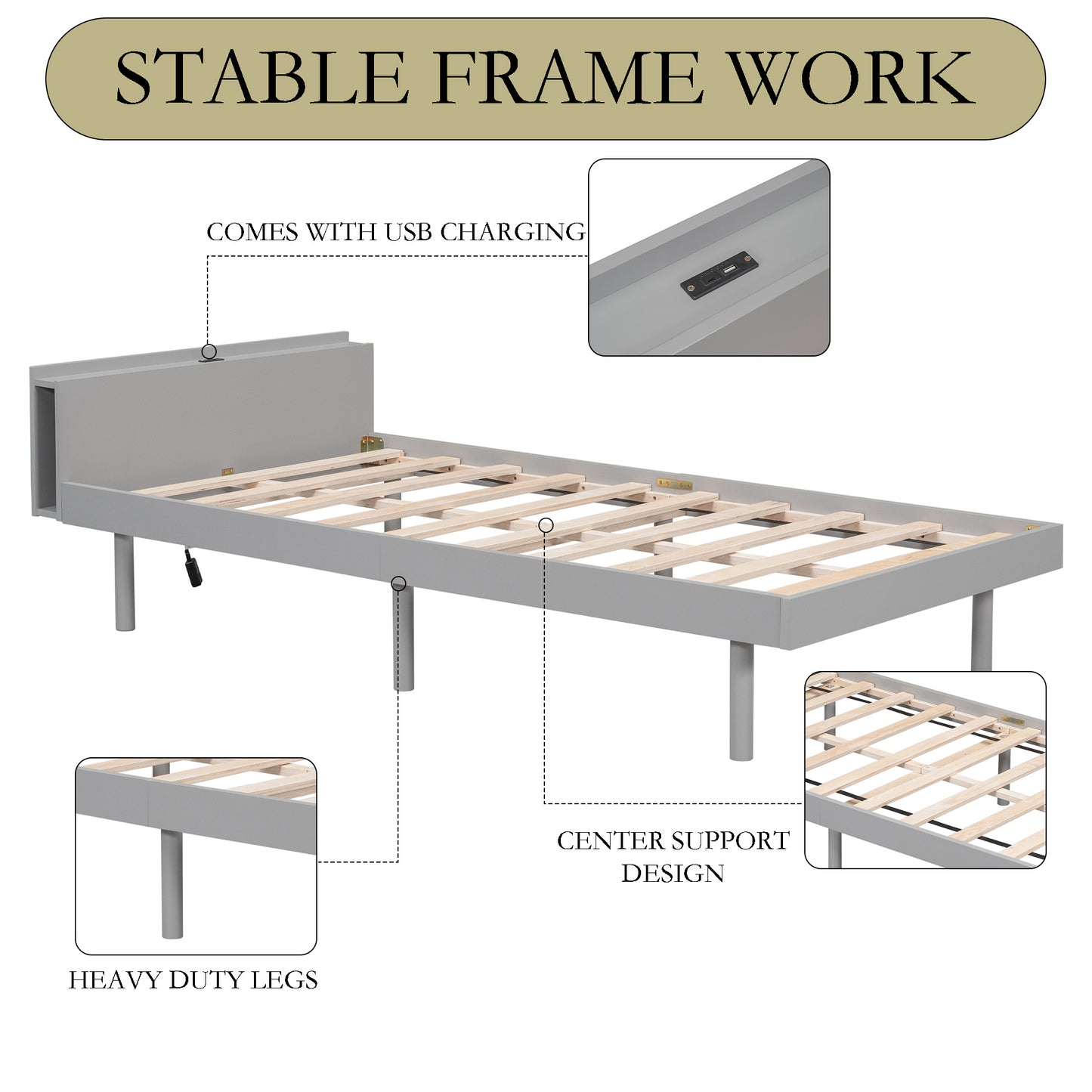 STABLE FRAME WORK

COMES WITH USB CHARGING

CENTER SUPPORT DESIGN

HEAVY DUTY LEGS