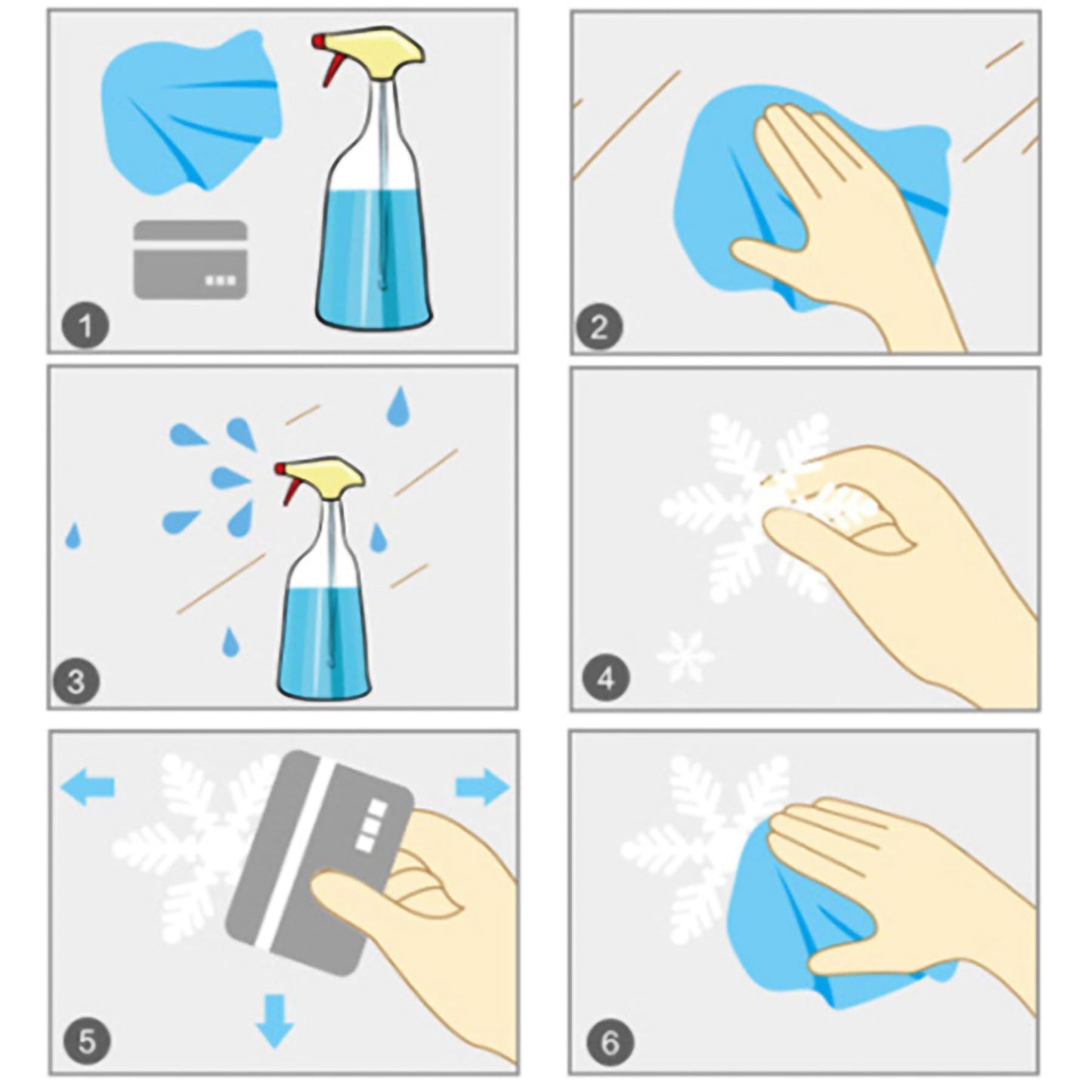 1

2

3

4

5

6