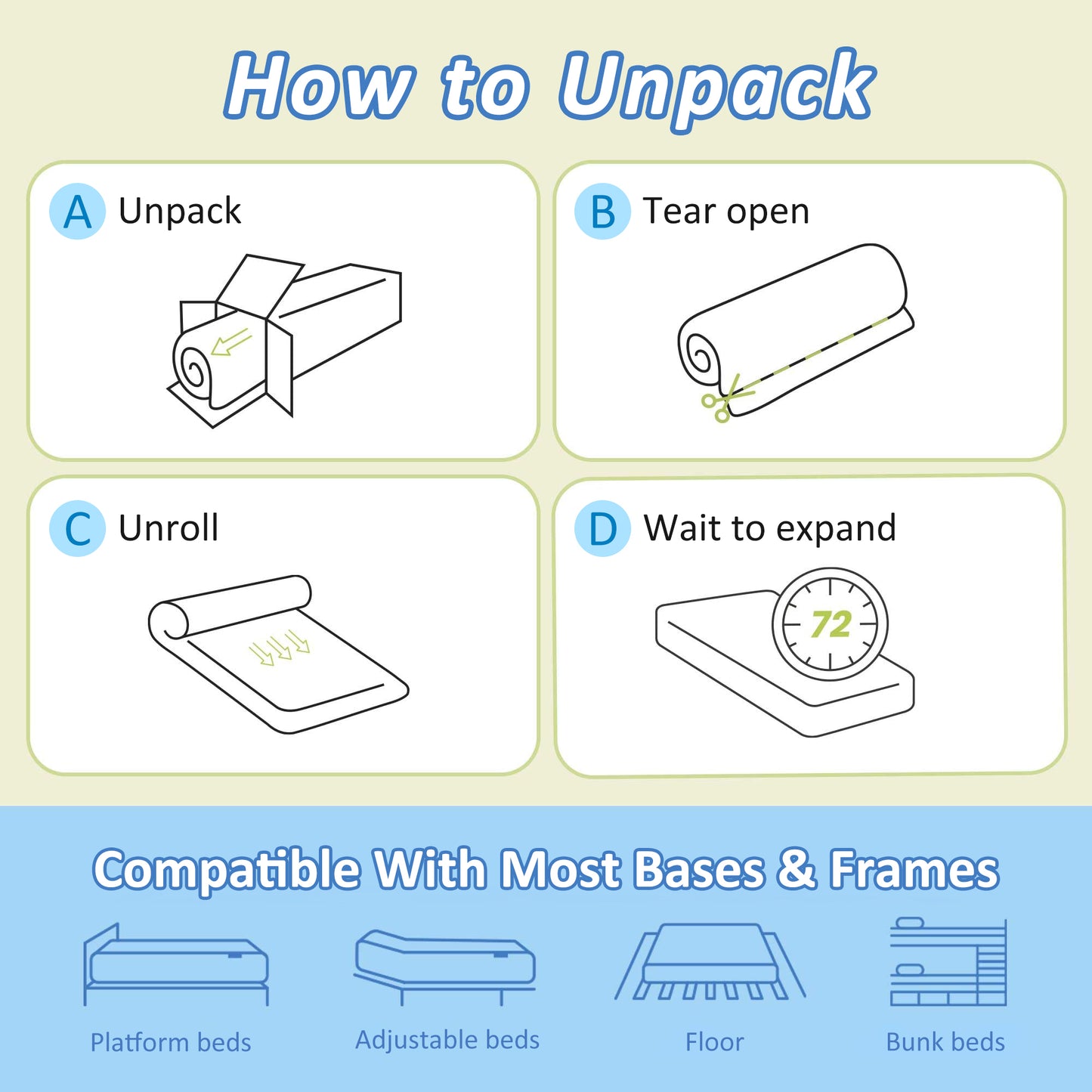 How to Unpack

A Unpack

B Tear open

C Unroll

D Wait to expand

72

Compatible With Most Bases & Frames

Platform beds

Adjustable beds

Floor

Bunk beds